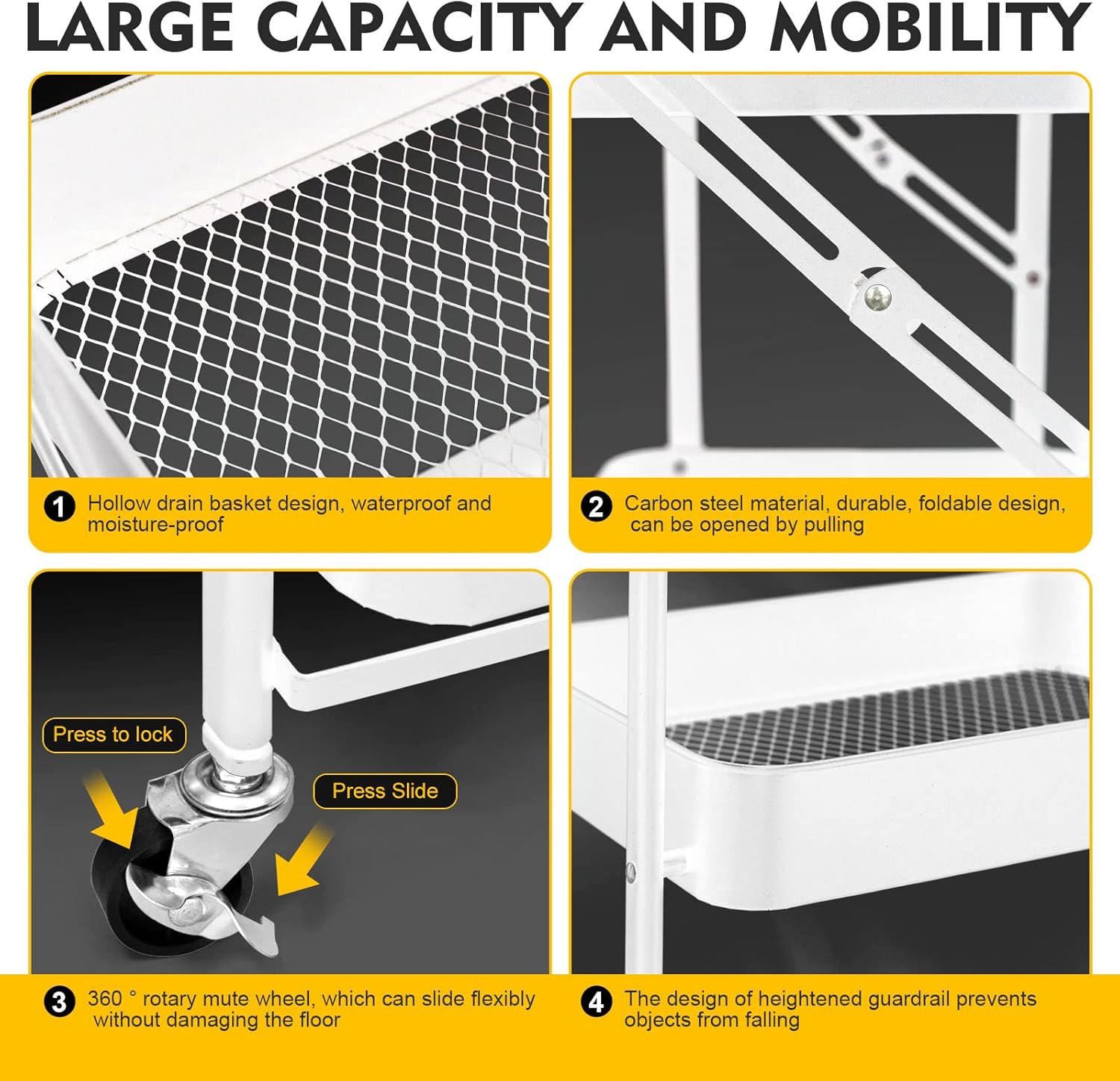 LARGE CAPACITY AND MOBILITY

1 Hollow drain basket design, waterproof and moisture-proof

2 Carbon steel material, durable, foldable design, can be opened by pulling

Press to lock

Press Slide

3 360 ° rotary mute wheel, which can slide flexibly without damaging the floor

4 The design of heightened guardrail prevents objects from falling