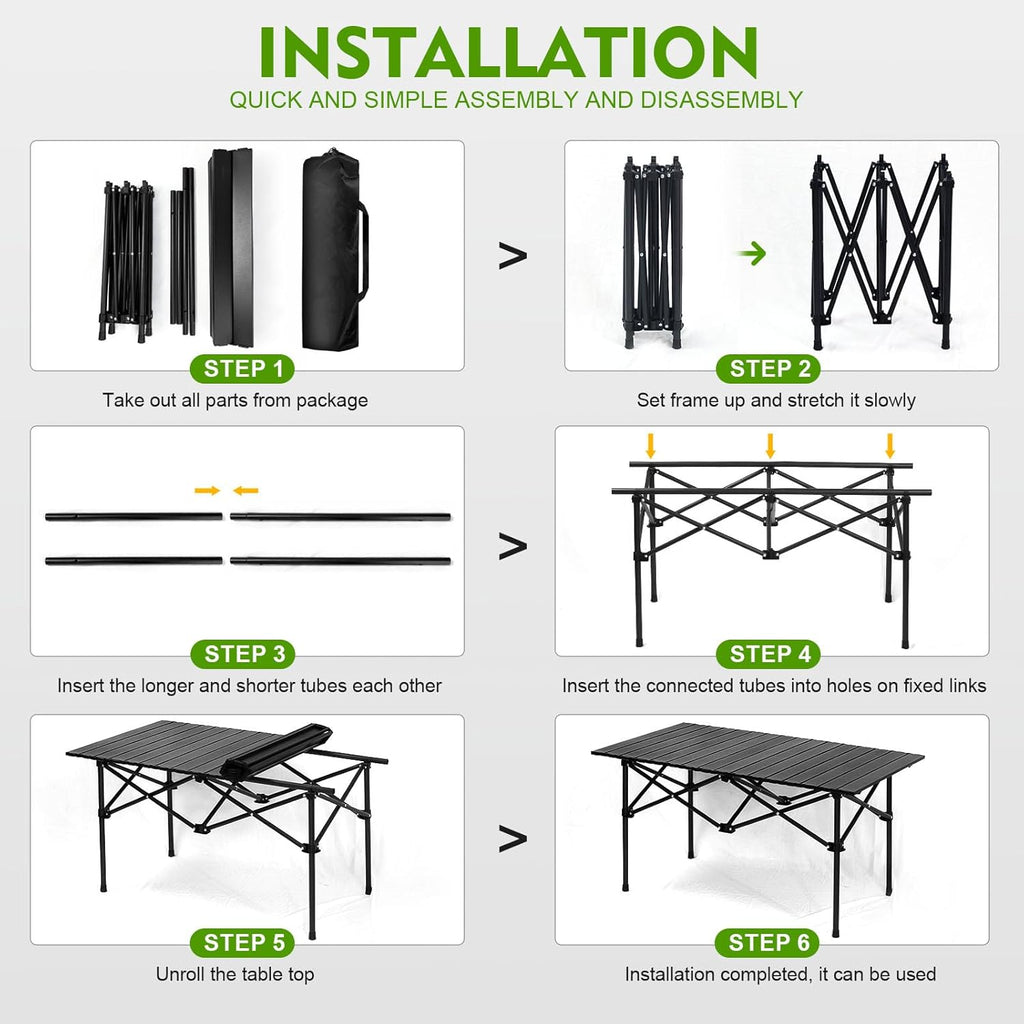 INSTALLATION
QUICK AND SIMPLE ASSEMBLY AND DISASSEMBLY

STEP 1
Take out all parts from package

>

STEP 2
Set frame up and stretch it slowly

STEP 3
Insert the longer and shorter tubes each other

>

STEP 4
Insert the connected tubes into holes on fixed links

STEP 5
Unroll the table top

>

STEP 6
Installation completed, it can be used